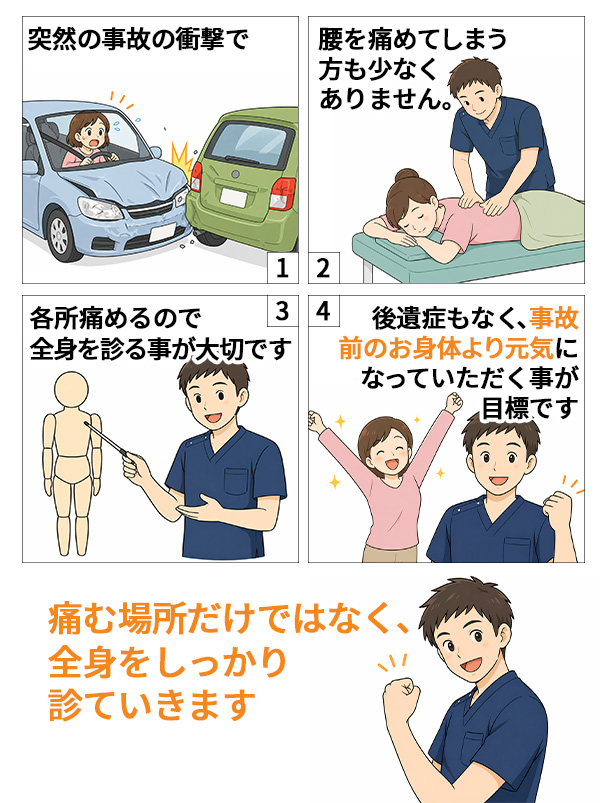 突然の事故の衝撃で

1

腰を痛めてしまう方も少なくありません。

2

各所痛めるので全身を診る事が大切です

3

4

後遺症もなく、事故前のお身体より元気になっていただく事が目標です

痛む場所だけではなく、全身をしっかり診ていきます